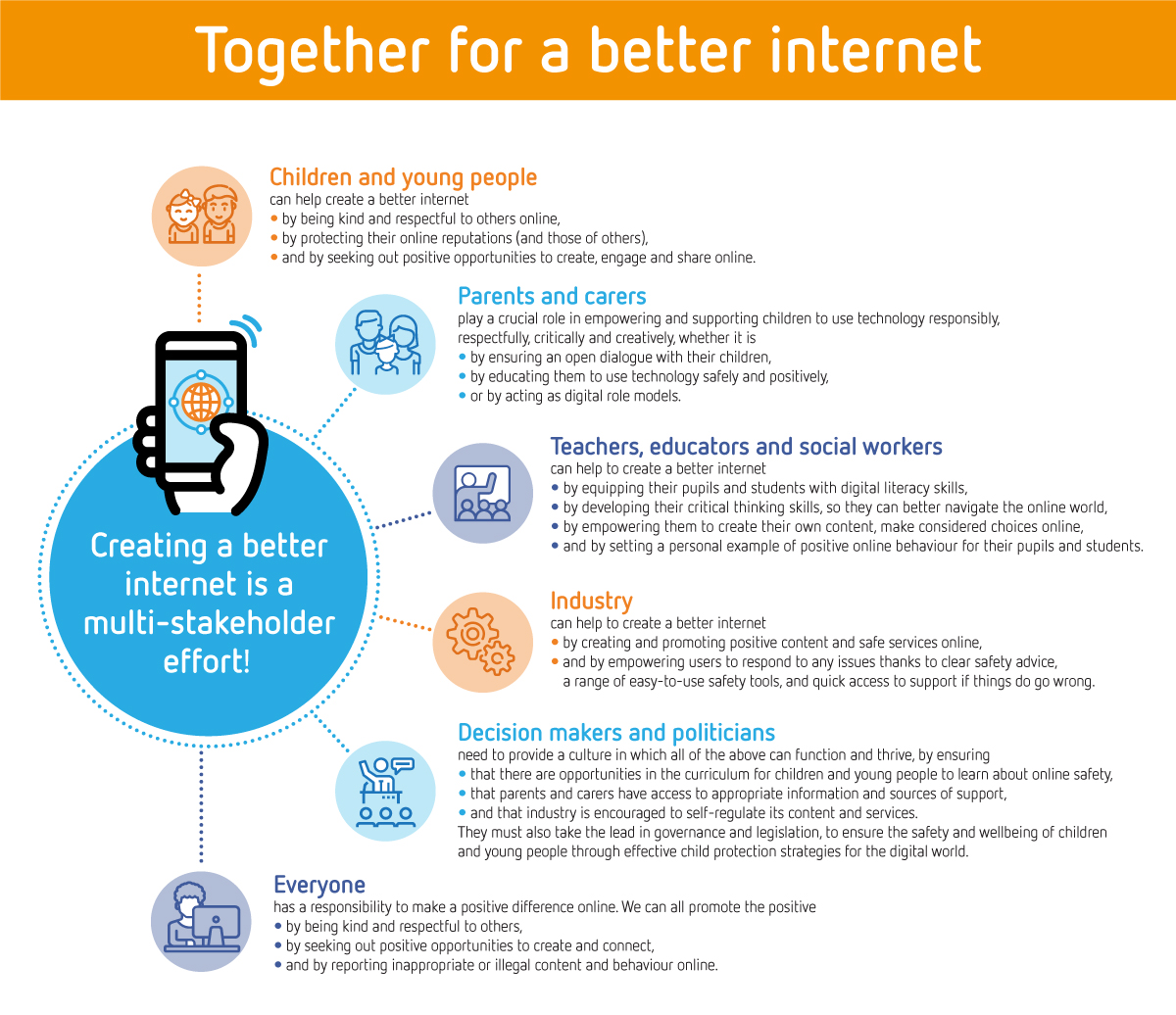 Together for a better internet

Creating a better internet is a multi-stakeholder effort!

Children and young people
can help create a better internet
• by being kind and respectful to others online,
• by protecting their online reputations (and those of others),
• and by seeking out positive opportunities to create, engage and share online.

Parents and carers
play a crucial role in empowering and supporting children to use technology responsibly, respectfully, critically and creatively, whether it is
• by ensuring an open dialogue with their children,
• by educating them to use technology safely and positively,
• or by acting as digital role models.

Teachers, educators and social workers
can help to create a better internet
• by equipping their pupils and students with digital literacy skills,
• by developing their critical thinking skills, so they can better navigate the online world,
• by empowering them to create their own content, make considered choices online,
• and by setting a personal example of positive online behaviour for their pupils and students.

Industry
can help to create a better internet
• by creating and promoting positive content and safe services online,
• and by empowering users to respond to any issues thanks to clear safety advice, a range of easy-to-use safety tools, and quick access to support if things do go wrong.

Decision makers and politicians
need to provide a culture in which all of the above can function and thrive, by ensuring
• that there are opportunities in the curriculum for children and young people to learn about online safety,
• that parents and carers have access to appropriate information and sources of support,
• and that industry is encouraged to self-regulate its content and services.
They must also take the lead in governance and legislation, to ensure the safety and wellbeing of children and young people through effective child protection strategies for the digital world.

Everyone
has a responsibility to make a positive difference online. We can all promote the positive
• by being kind and respectful to others,
• by seeking out positive opportunities to create and connect,
• and by reporting inappropriate or illegal content and behaviour online.